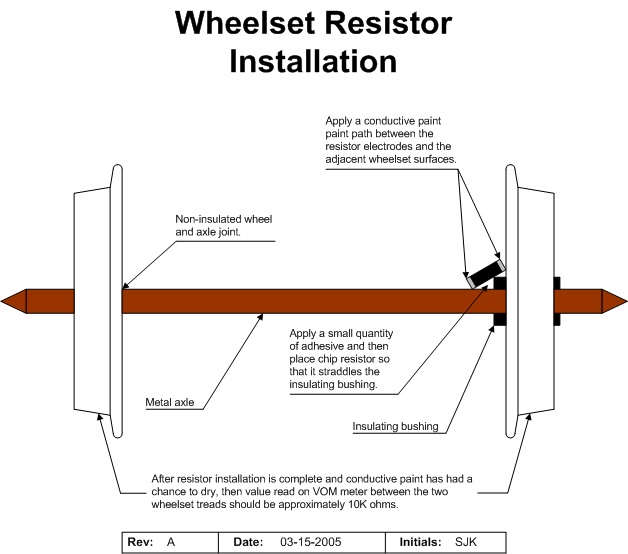 Wheelset Resistor Installation

Apply a conductive paint paint path between the resistor electrodes and the adjacent wheelset surfaces.

Non-insulated wheel and axle joint.

Apply a small quantity of adhesive and then place chip resistor so that it straddles the insulating bushing.

Metal axle

Insulating bushing

After resistor installation is complete and conductive paint has had a chance to dry, then value read on VOM meter between the two wheelset treads should be approximately 10K ohms.

| Rev: A | Date: 03-15-2005 | Initials: SJK |
|---|---|---|